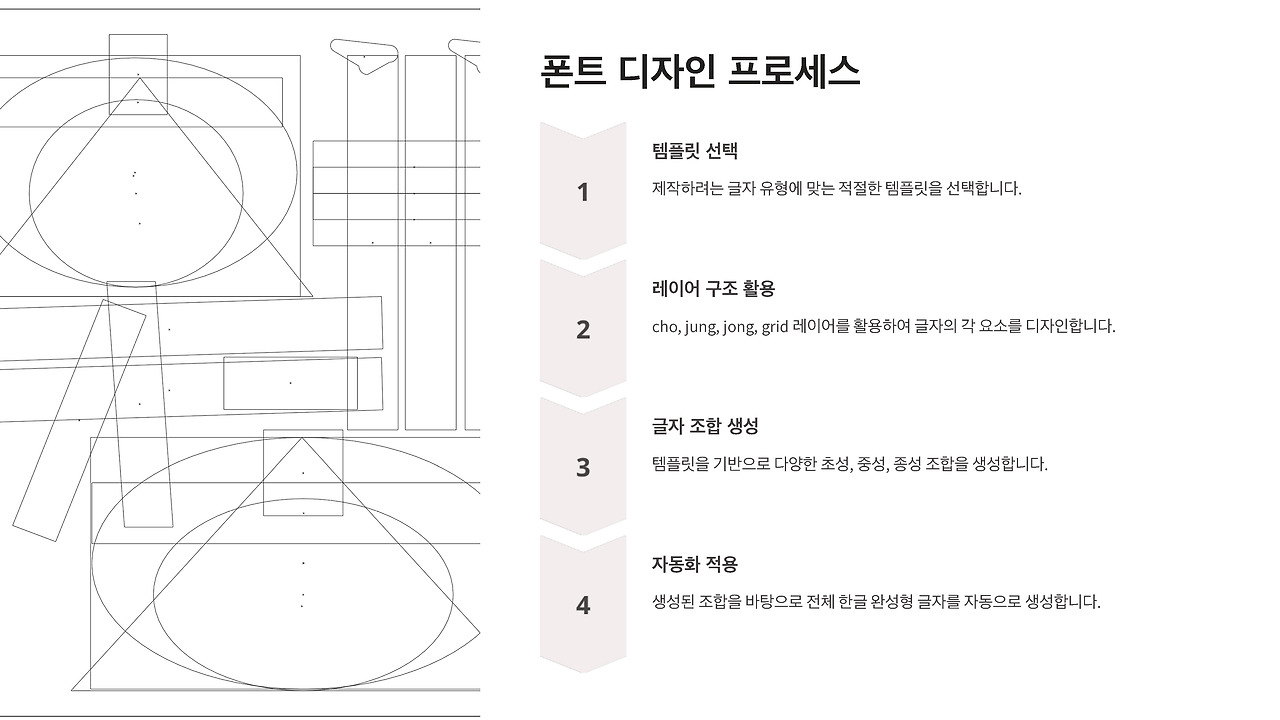 폰트 디자인 프로세스

1

템플릿 선택

제작하려는 글자 유형에 맞는 적절한 템플릿을 선택합니다.

2

레이어 구조 활용

cho, jung, jong, grid 레이어를 활용하여 글자의 각 요소를 디자인합니다.

3

글자 조합 생성

템플릿을 기반으로 다양한 초성, 중성, 종성 조합을 생성합니다.

4

자동화 적용

생성된 조합을 바탕으로 전체 한글 완성형 글자를 자동으로 생성합니다.